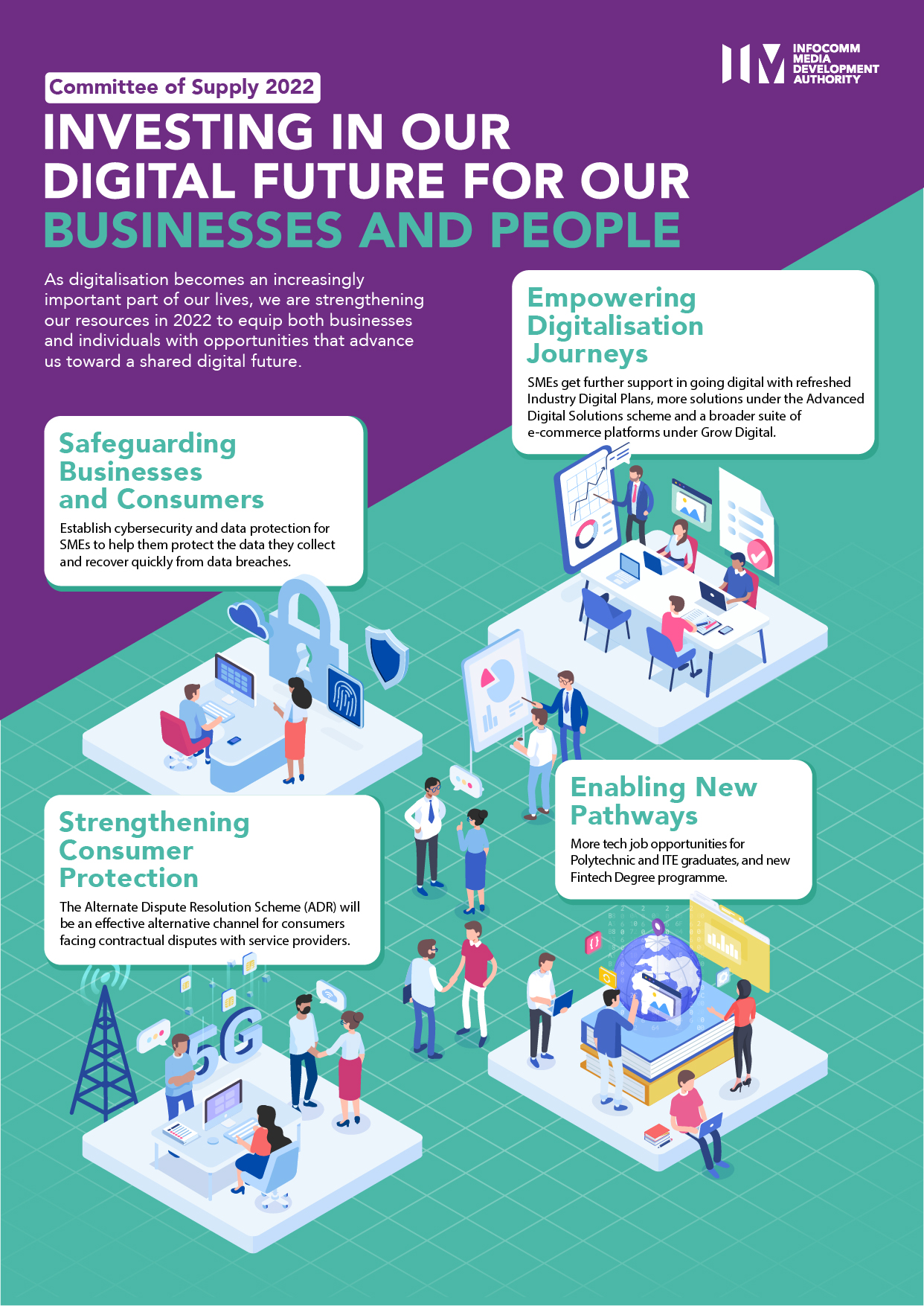 INFOCOMM MEDIA DEVELOPMENT AUTHORITY

Committee of Supply 2022

INVESTING IN OUR DIGITAL FUTURE FOR OUR BUSINESSES AND PEOPLE

As digitalisation becomes an increasingly important part of our lives, we are strengthening our resources in 2022 to equip both businesses and individuals with opportunities that advance us toward a shared digital future.

Empowering Digitalisation Journeys

SMEs get further support in going digital with refreshed Industry Digital Plans, more solutions under the Advanced Digital Solutions scheme and a broader suite of e-commerce platforms under Grow Digital.

Safeguarding Businesses and Consumers

Establish cybersecurity and data protection for SMEs to help them protect the data they collect and recover quickly from data breaches.

Enabling New Pathways

More tech job opportunities for Polytechnic and ITE graduates, and new Fintech Degree programme.

Strengthening Consumer Protection

The Alternate Dispute Resolution Scheme (ADR) will be an effective alternative channel for consumers facing contractual disputes with service providers.

5G